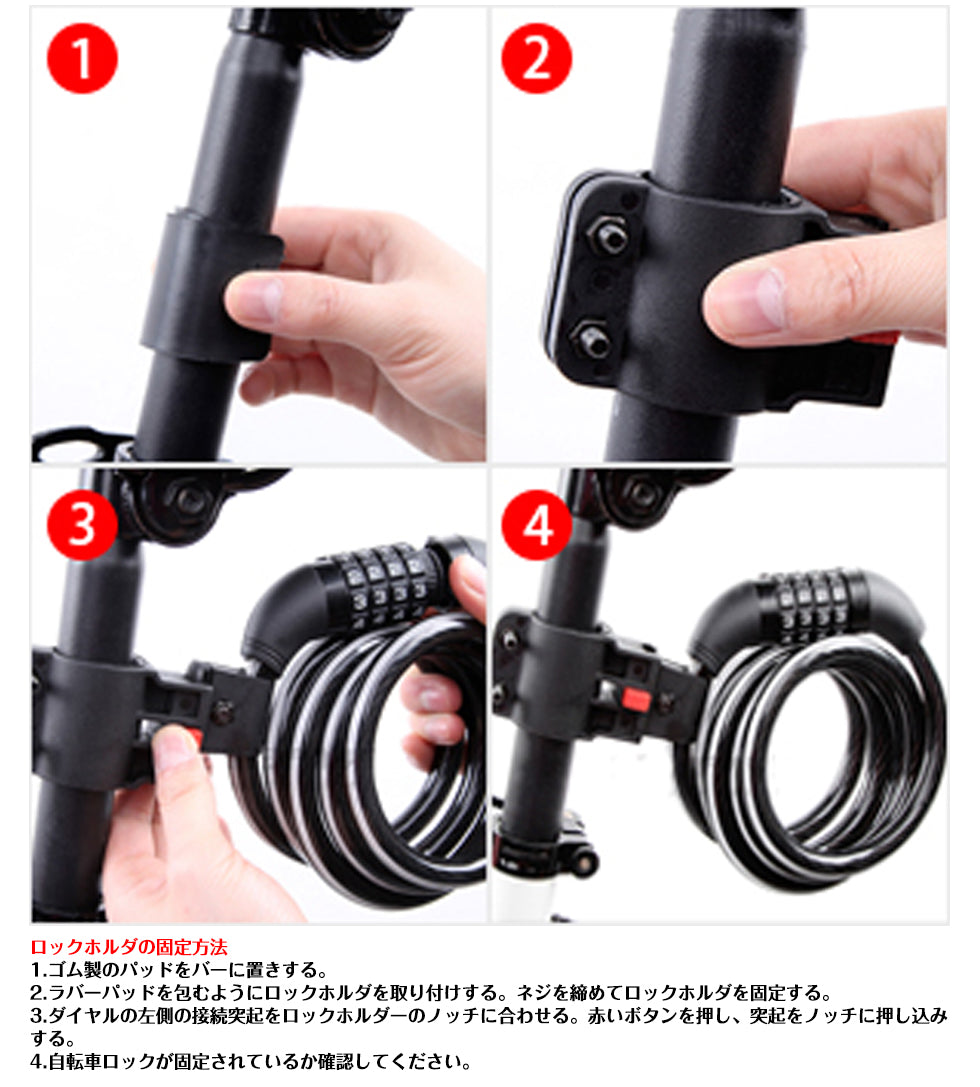 1

2

3

4

ロックホルダの固定方法
1.ゴム製のパッドをバーに置きする。
2.ラバーパッドを包むようにロックホルダを取り付けする。ネジを締めてロックホルダを固定する。
3.ダイヤルの左側の接続突起をロックホルダーのノッチに合わせる。赤いボタンを押し、突起をノッチに押し込みする。
4.自転車ロックが固定されているか確認してください。